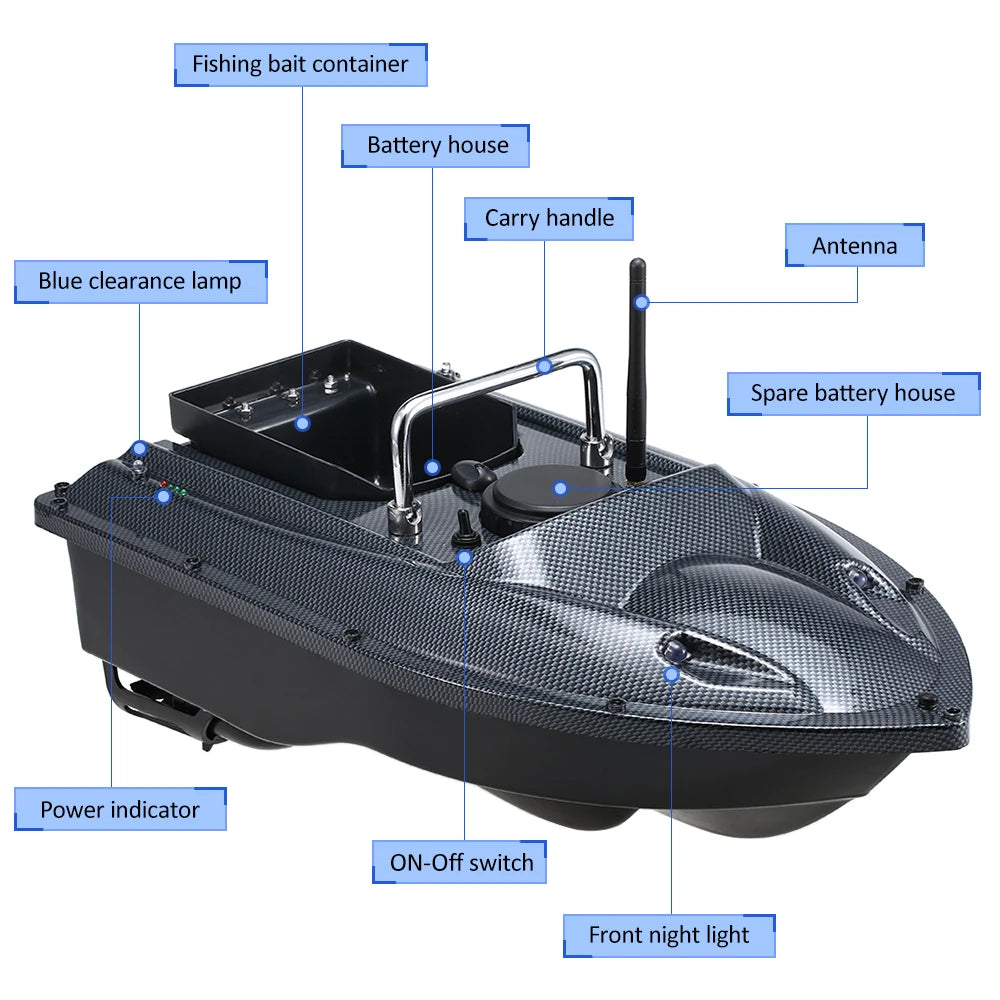 Fishing bait container

Battery house

Carry handle

Antenna

Blue clearance lamp

Spare battery house

Power indicator

ON-Off switch

Front night light